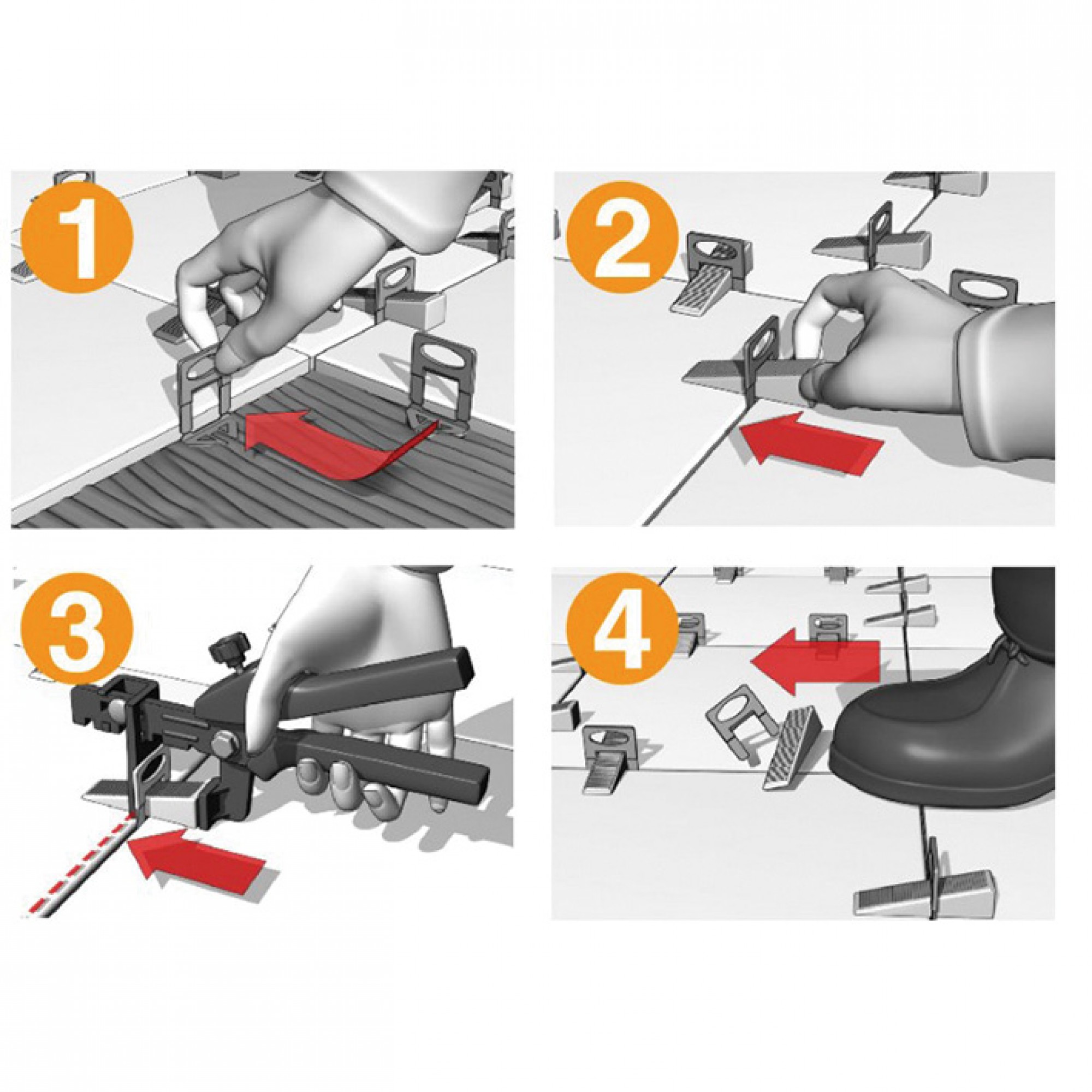 1

2

3

4